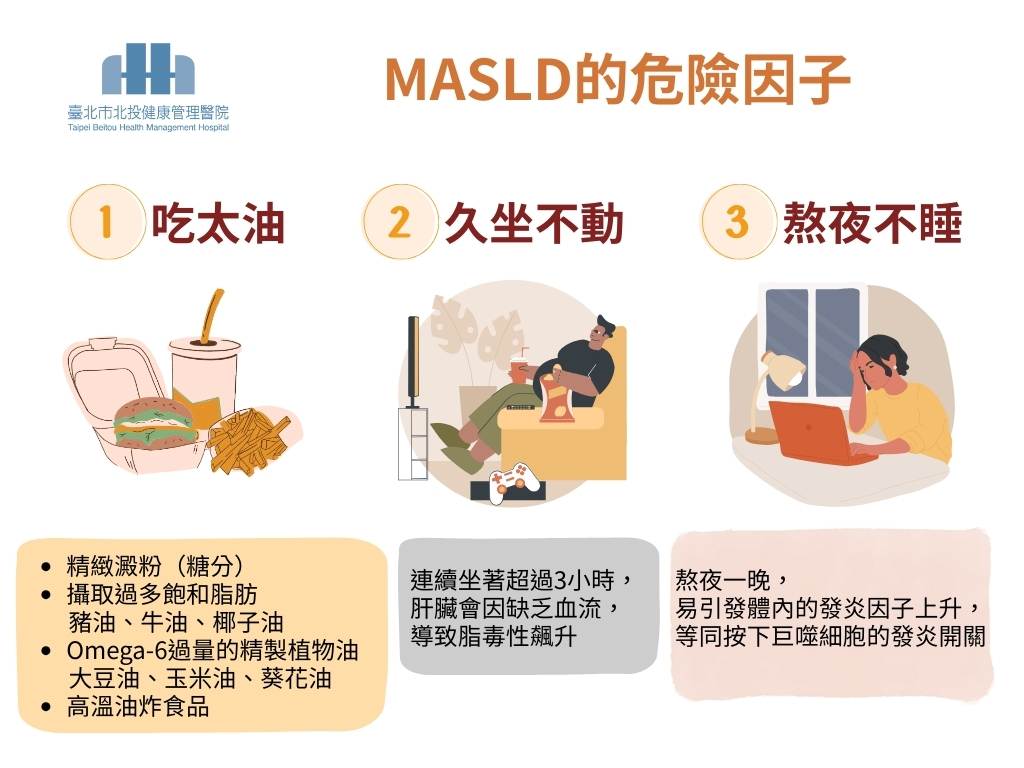 臺北市北投健康管理醫院
Taipei Beitou Health Management Hospital

MASLD的危險因子

1 吃太油

2 久坐不動

3 熬夜不睡

- 精緻澱粉（糖分）
- 攝取過多飽和脂肪
  豬油、牛油、椰子油
- Omega-6過量的精製植物油
  大豆油、玉米油、葵花油
- 高溫油炸食品

連續坐著超過3小時，
肝臟會因缺乏血流，
導致脂毒性飆升

熬夜一晚，
易引發體內的發炎因子上升，
等同按下巨噬細胞的發炎開關