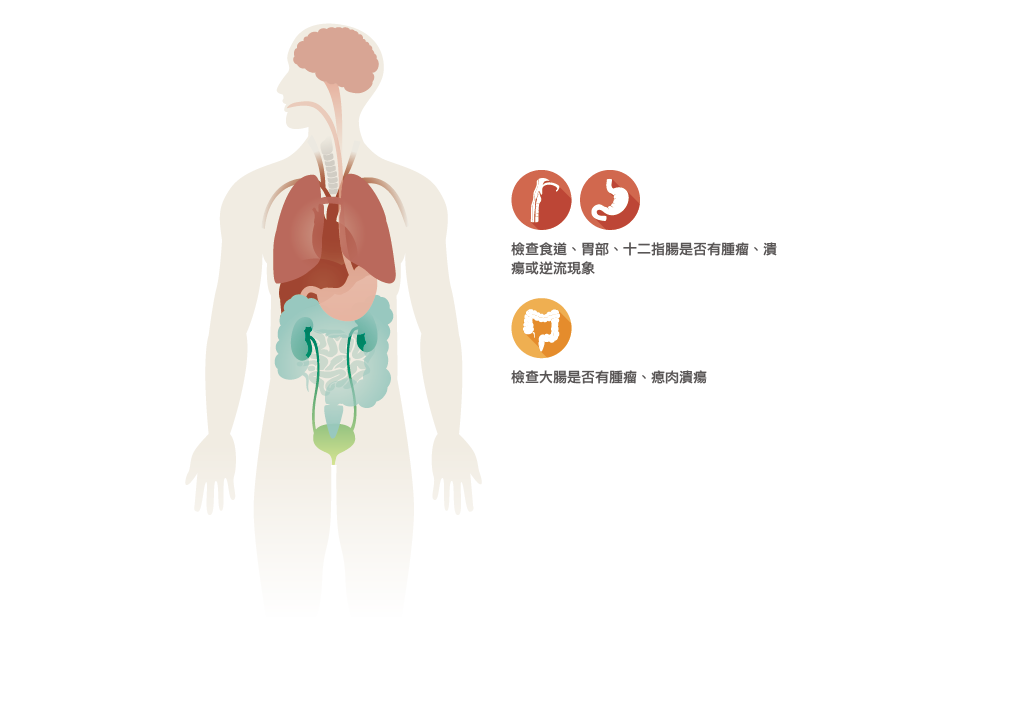 檢查食道、胃部、十二指腸是否有腫瘤、潰瘍或逆流現象

檢查大腸是否有腫瘤、瘜肉潰瘍