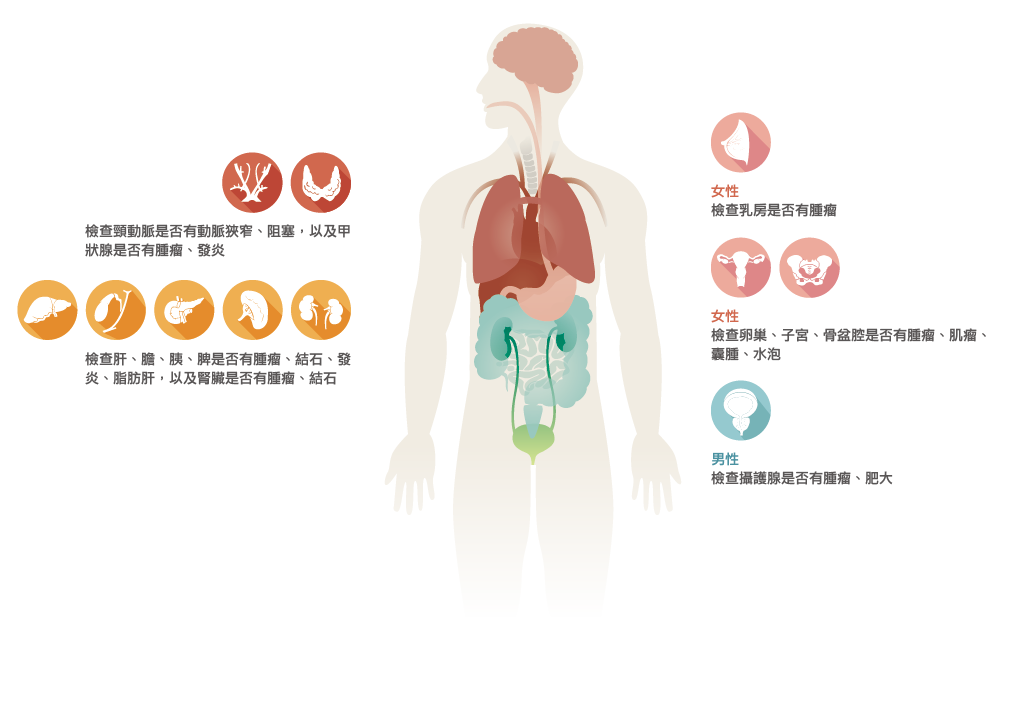 檢查頸動脈是否有動脈狹窄、阻塞，以及甲狀腺是否有腫瘤、發炎

檢查肝、膽、胰、脾是否有腫瘤、結石、發炎、脂肪肝，以及腎臟是否有腫瘤、結石

女性
檢查乳房是否有腫瘤

女性
檢查卵巢、子宮、骨盆腔是否有腫瘤、肌瘤、囊腫、水泡

男性
檢查攝護腺是否有腫瘤、肥大